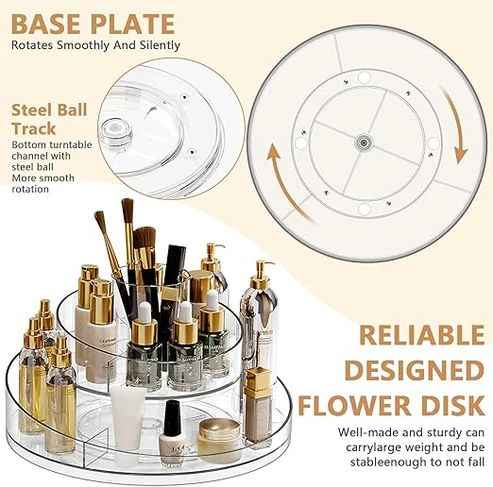 BASE PLATE
Rotates Smoothly And Silently

Steel Ball Track
Bottom turntable channel with steel ball
More smooth rotation

RELIABLE DESIGNED FLOWER DISK

Well-made and sturdy can carrylarge weight and be stableenough to not fall