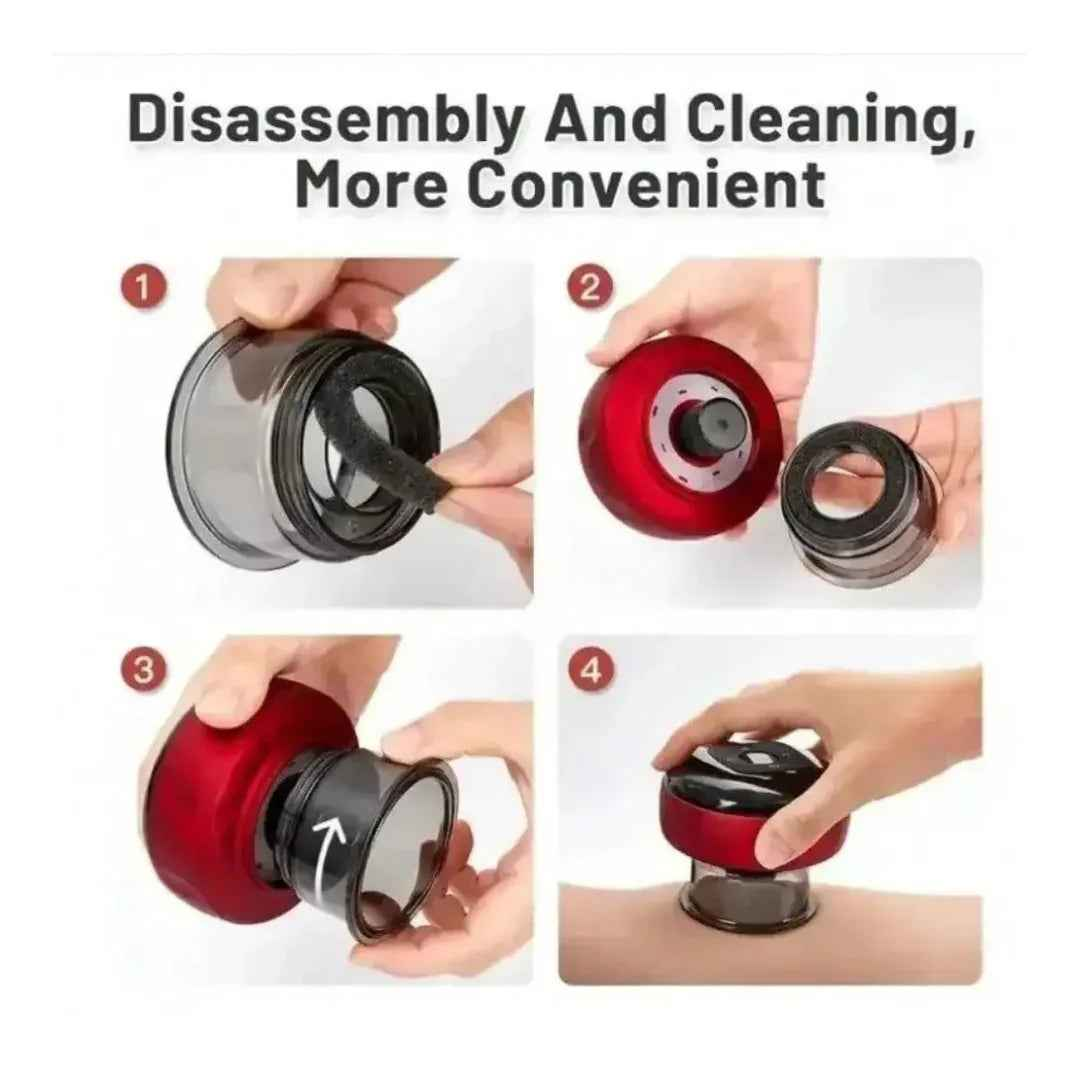 Disassembly And Cleaning, More Convenient

1

2

3

4