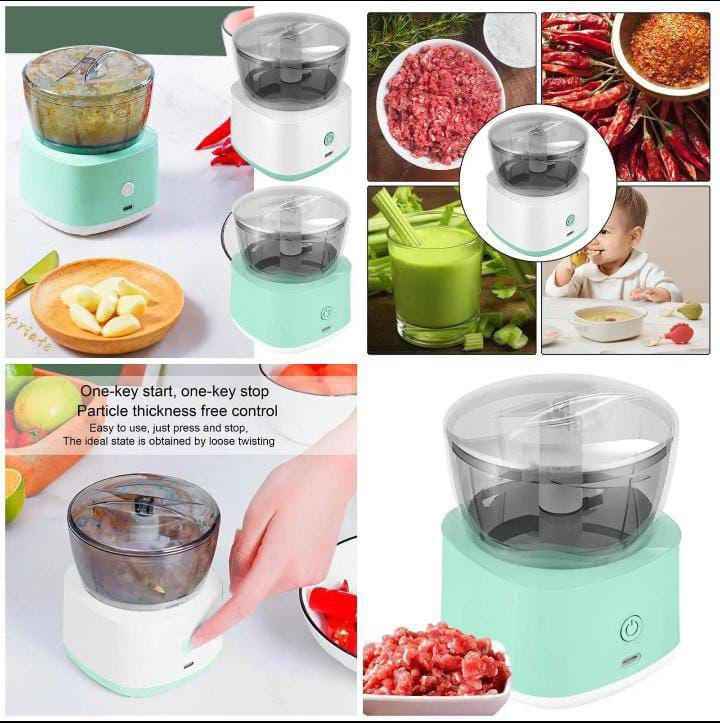 One-key start, one-key stop
Particle thickness free control
Easy to use, just press and stop,
The ideal state is obtained by loose twisting